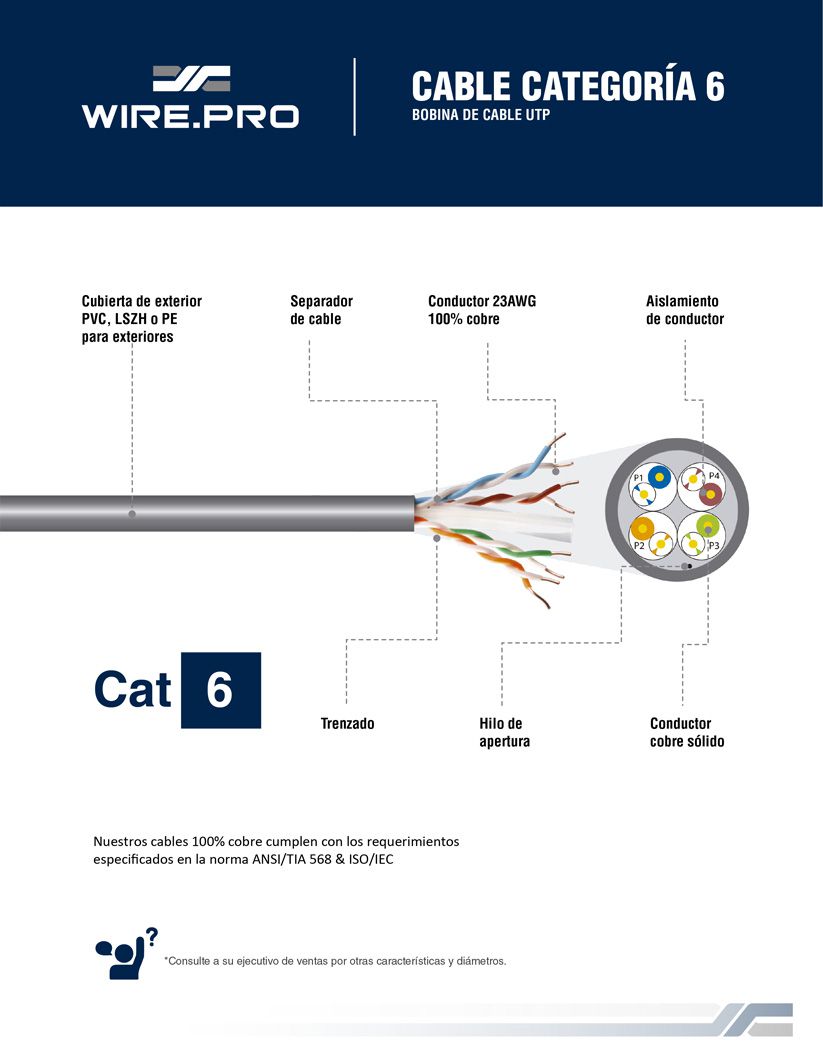 WIRE.PRO

CABLE CATEGORÍA 6
BOBINA DE CABLE UTP

Cubierta de exterior PVC, LSZH o PE para exteriores

Separador de cable

Conductor 23AWG 100% cobre

Aislamiento de conductor

P1
P4
P2
P3

Cat 6

Trenzado

Hilo de apertura

Conductor cobre sólido

Nuestros cables 100% cobre cumplen con los requerimientos especificados en la norma ANSI/TIA 568 & ISO/IEC

?
*Consulte a su ejecutivo de ventas por otras características y diámetros.